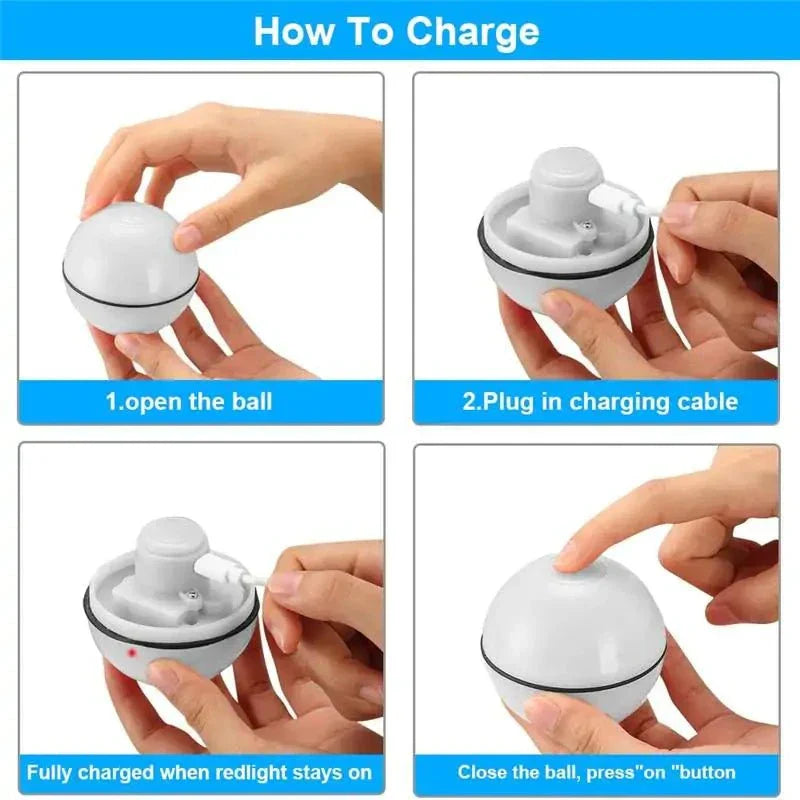 How To Charge

1.open the ball

2.Plug in charging cable

Fully charged when redlight stays on

Close the ball, press"on "button